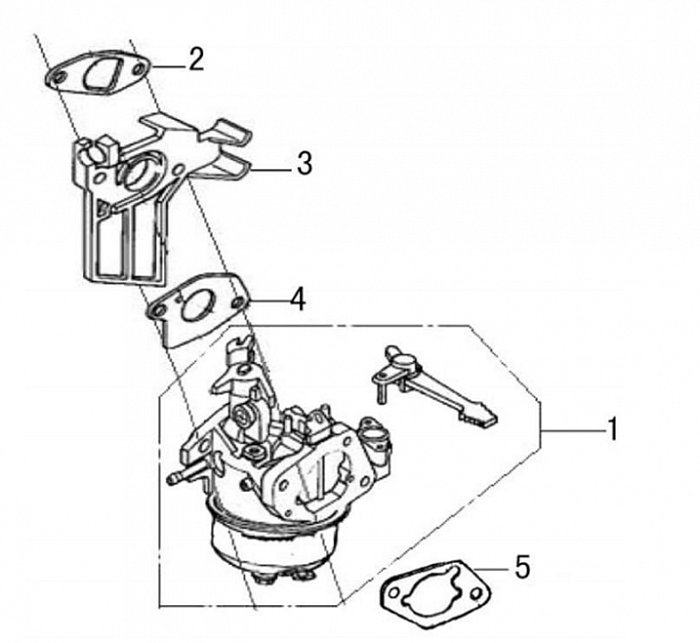 2
3
4
1
5