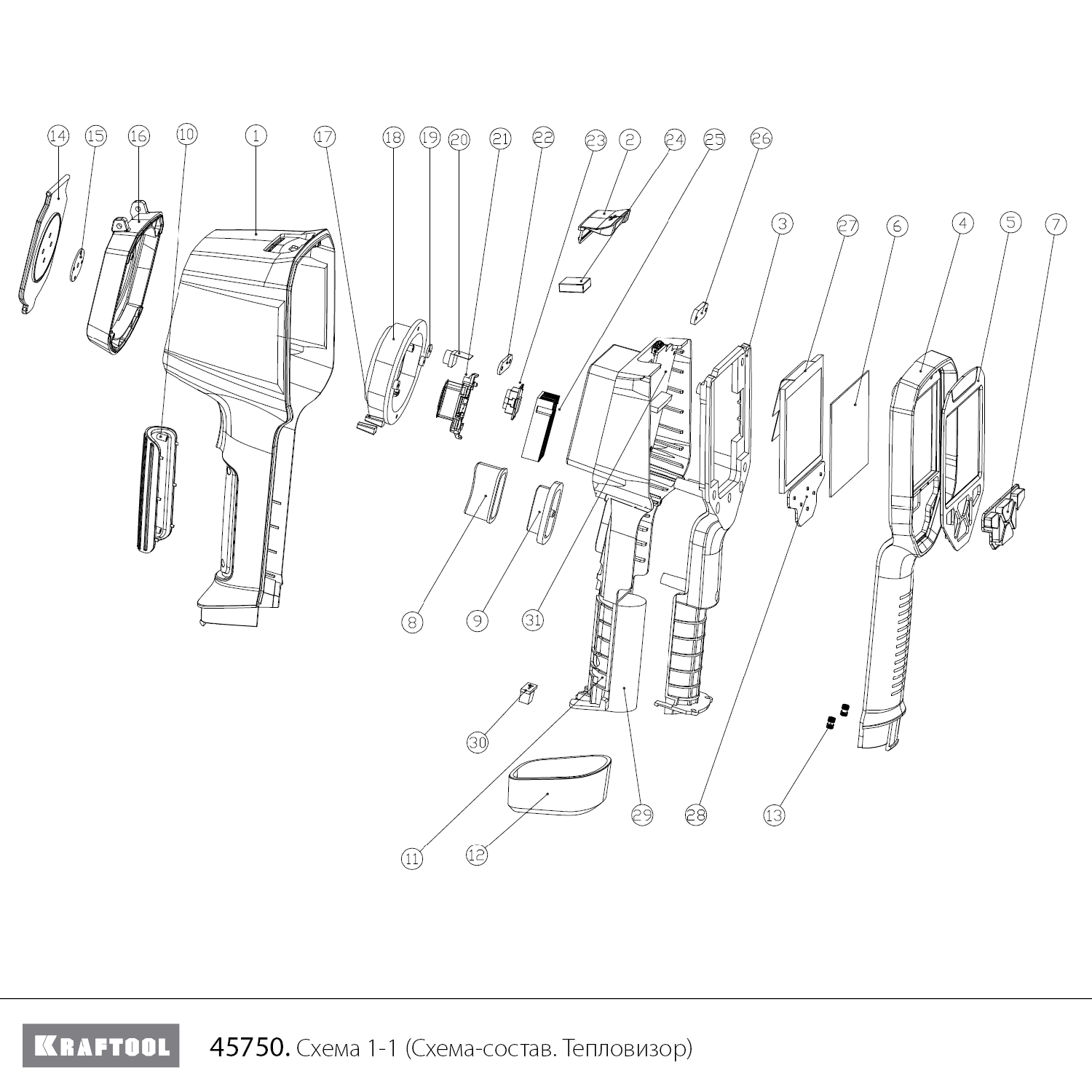 14 15 16 10 1 17 18 19 20 21 22 23 2 24 25 26

3 27 6 4 5 7

8 9 31

30

11 12 29 28 13

KRAFTOOL

45750. Схема 1-1 (Схема-состав. Тепловизор)